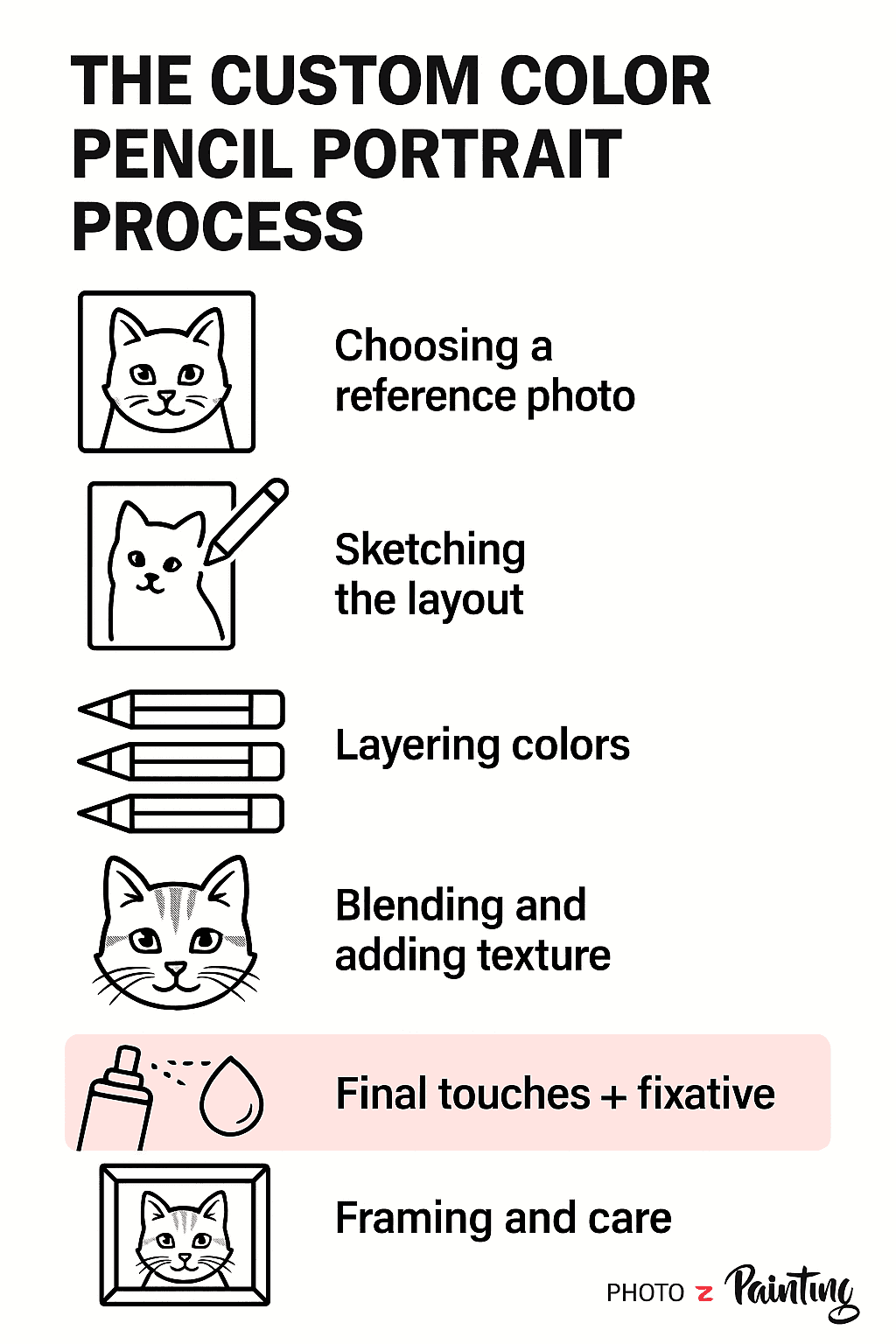 THE CUSTOM COLOR PENCIL PORTRAIT PROCESS

Choosing a reference photo

Sketching the layout

Layering colors

Blending and adding texture

Final touches + fixative

Framing and care

PHOTO z Painting