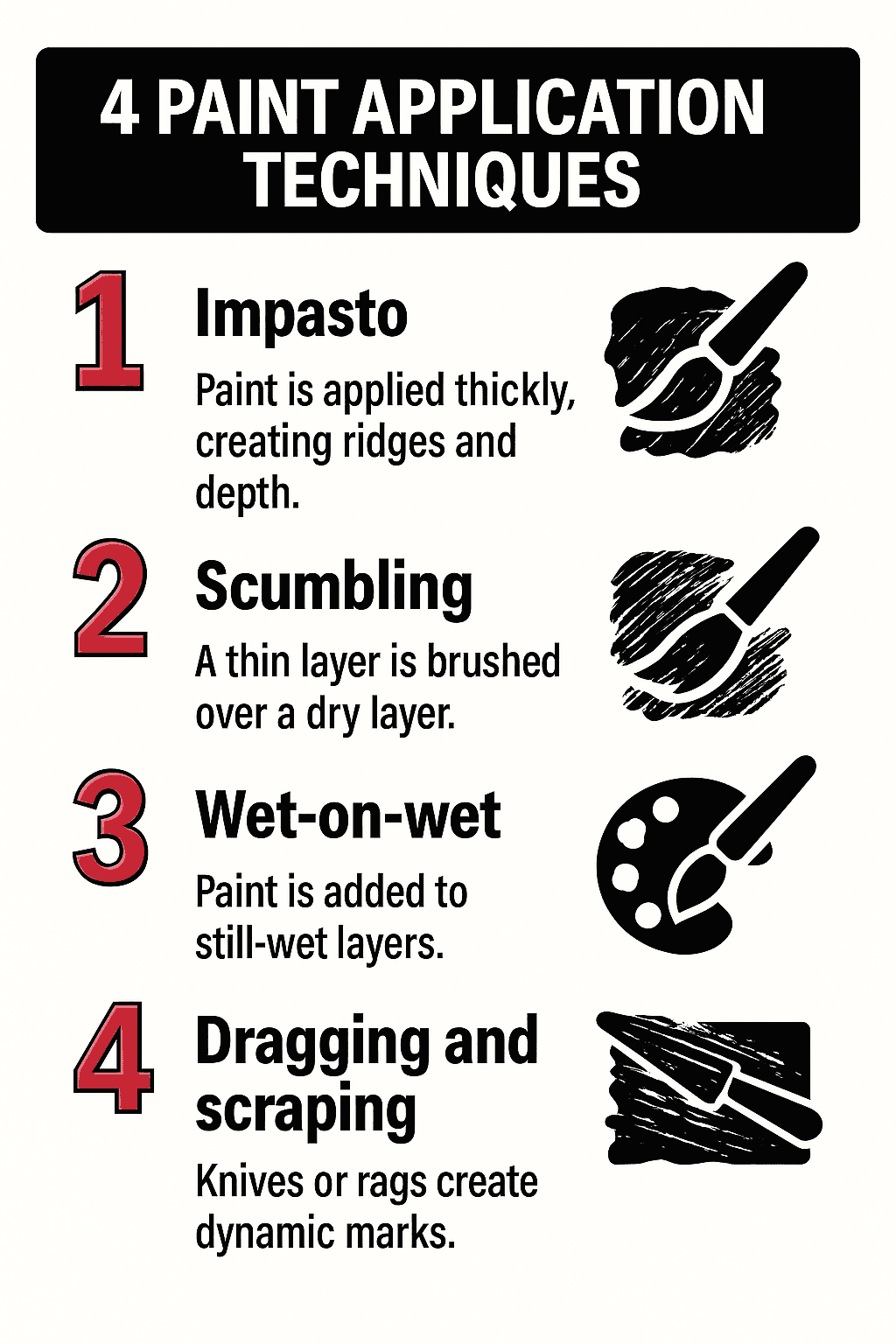 4 PAINT APPLICATION TECHNIQUES

1
Impasto
Paint is applied thickly, creating ridges and depth.

2
Scumbling
A thin layer is brushed over a dry layer.

3
Wet-on-wet
Paint is added to still-wet layers.

4
Dragging and scraping
Knives or rags create dynamic marks.